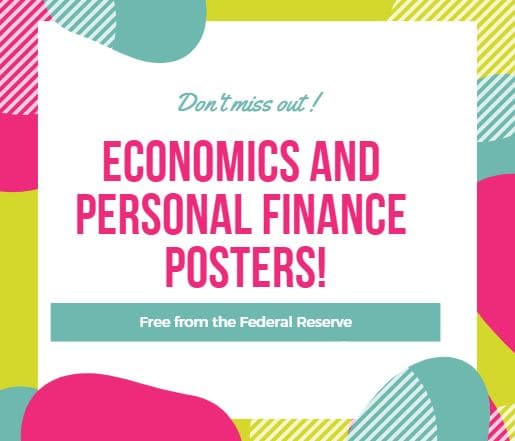 Don't miss out !

ECONOMICS AND PERSONAL FINANCE POSTERS!

Free from the Federal Reserve